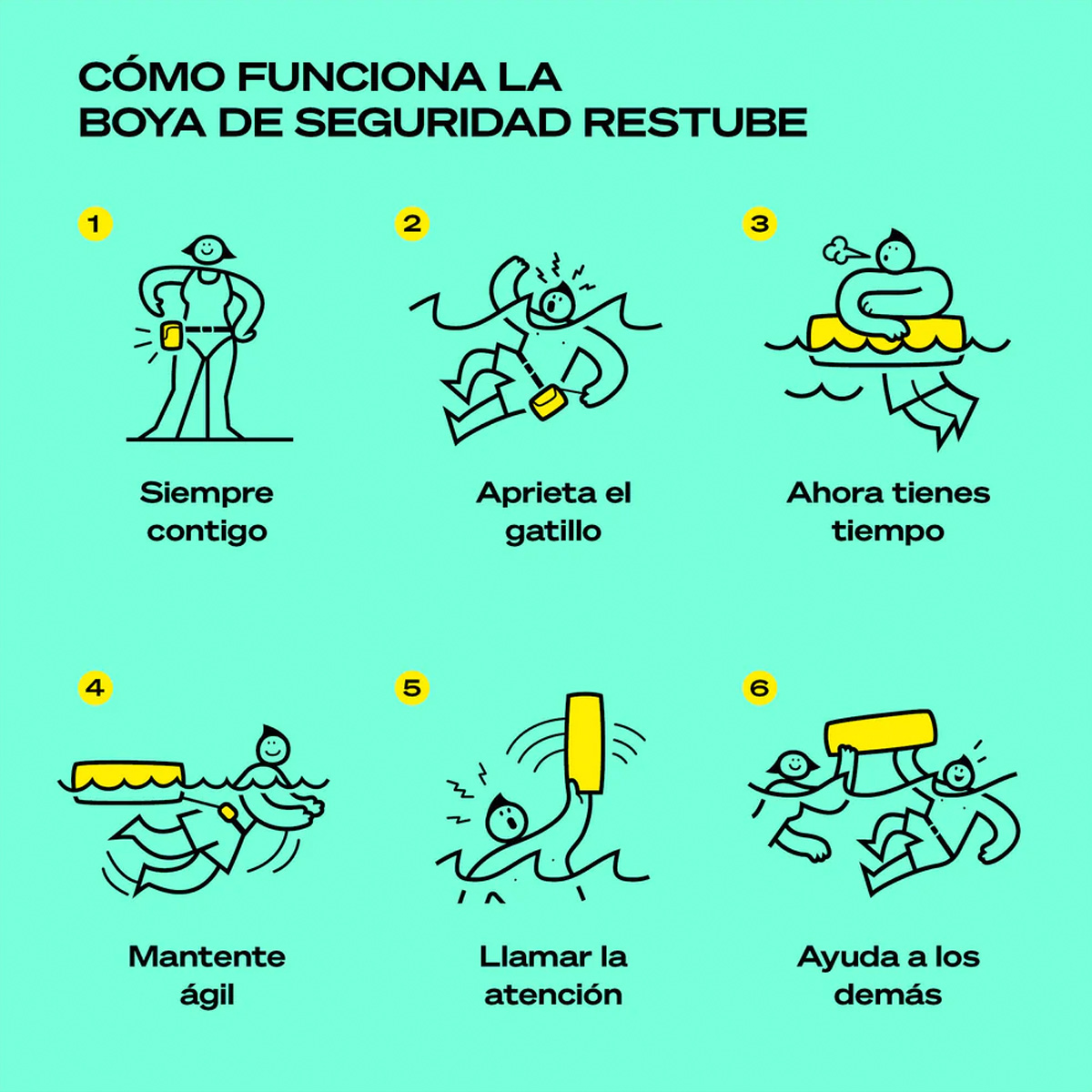 CÓMO FUNCIONA LA BOYA DE SEGURIDAD RESTUBE

1

Siempre contigo

2

Aprieta el gatillo

3

Ahora tienes tiempo

4

Mantente ágil

5

Llamar la atención

6

Ayuda a los demás